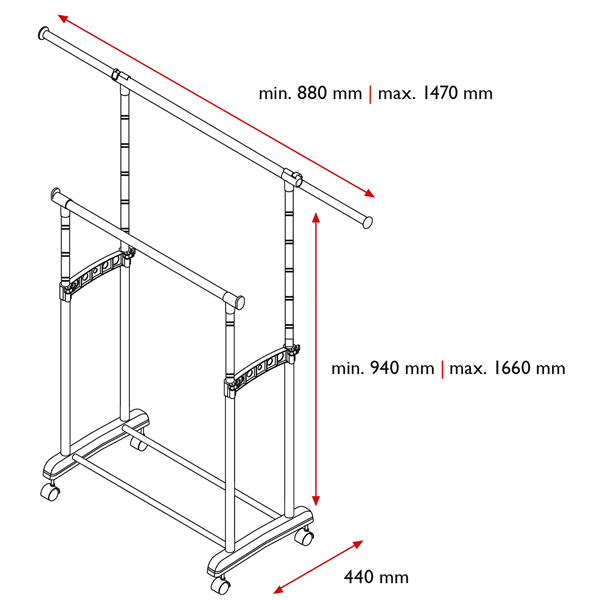 min. 880 mm | max. 1470 mm

min. 940 mm | max. 1660 mm

440 mm